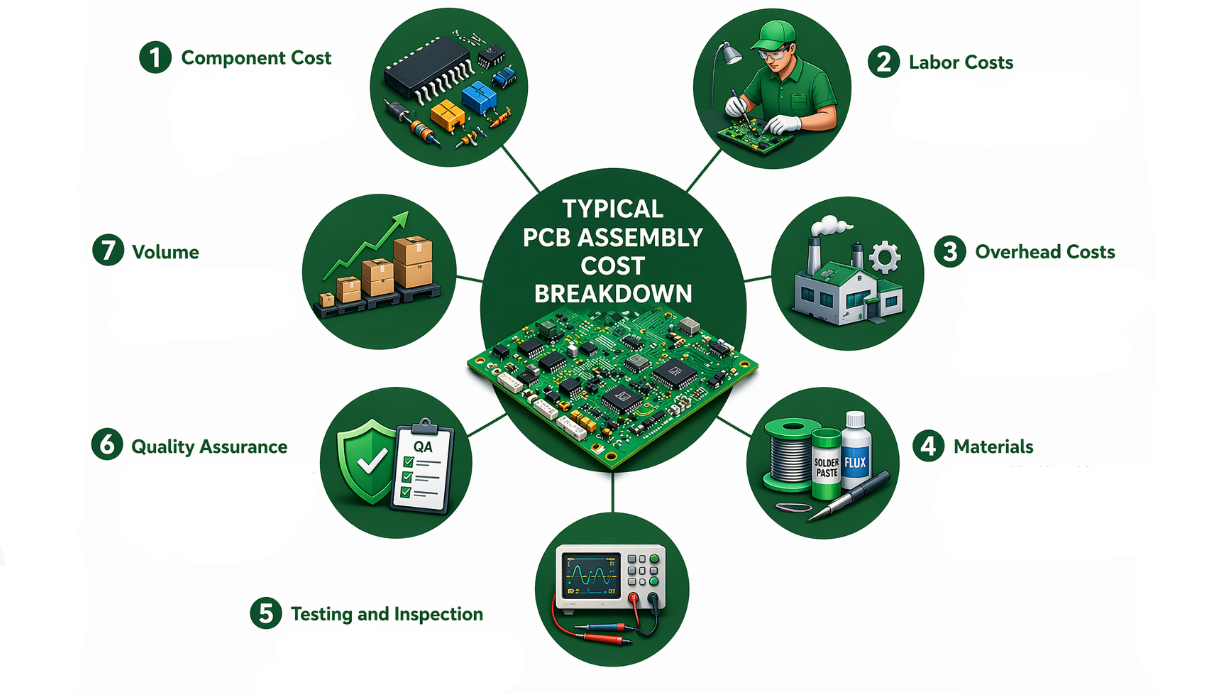 TYPICAL PCB ASSEMBLY COST BREAKDOWN

1 Component Cost

2 Labor Costs

3 Overhead Costs

4 Materials

SOLDER PASTE

FLUX

5 Testing and Inspection

6 Quality Assurance

QA

7 Volume